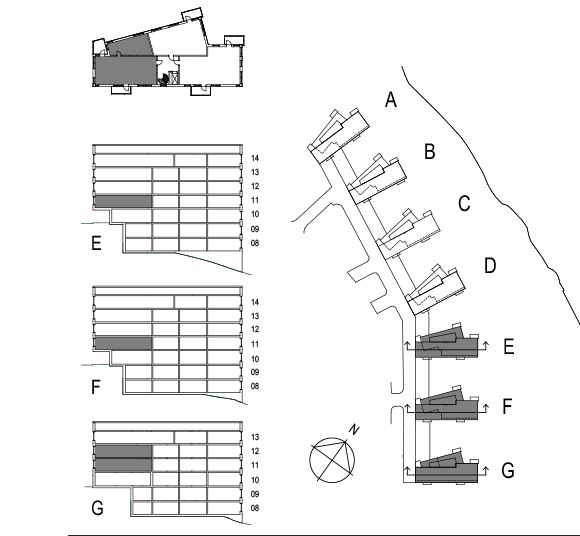 14
13
12
11
10
09
08
E

14
13
12
11
10
09
08
F

13
12
11
10
09
08
G

A
B
C
D
E
F
G
N