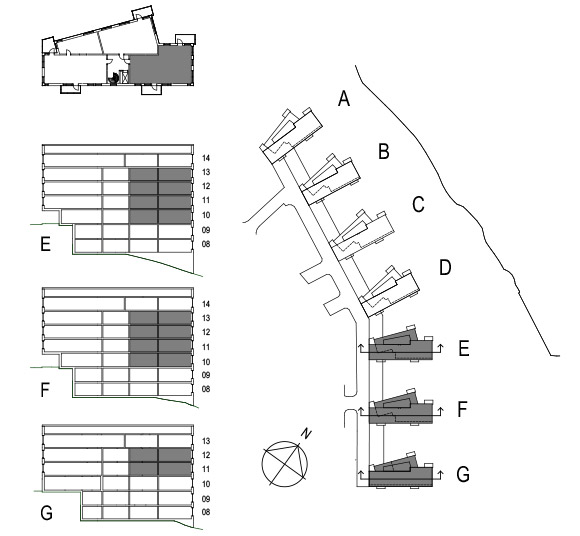 14
13
12
11
10
09
08
E

14
13
12
11
10
09
08
F

13
12
11
10
09
08
G

A
B
C
D
E
F
G
N