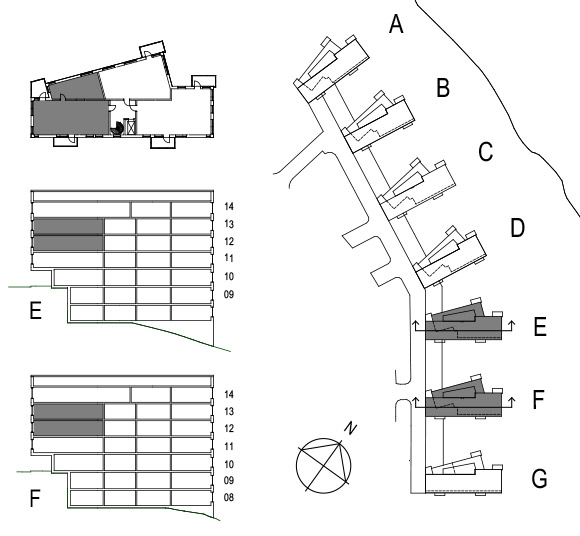 14
13
12
11
10
09
E

14
13
12
11
10
09
08
F

A
B
C
D
E
F
G
N