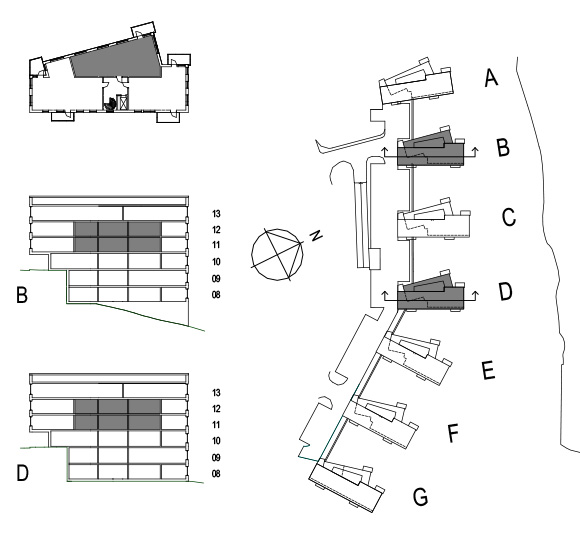 13
12
11
10
09
08
B

13
12
11
10
09
08
D

N

A
B
C
D
E
F
G