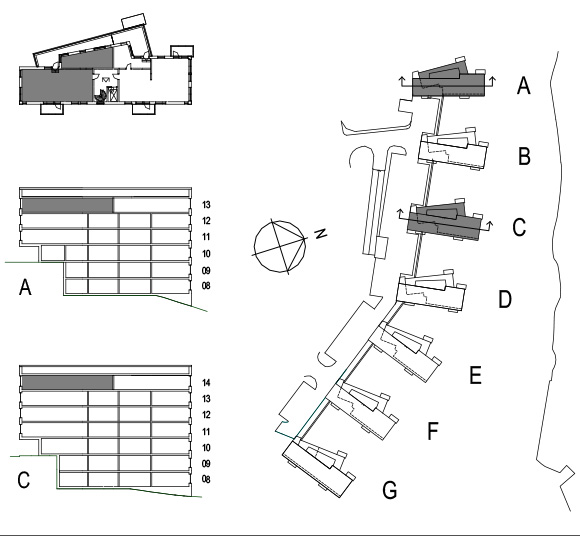 13
12
11
10
09
08
A

14
13
12
11
10
09
08
C

N

A
B
C
D
E
F
G