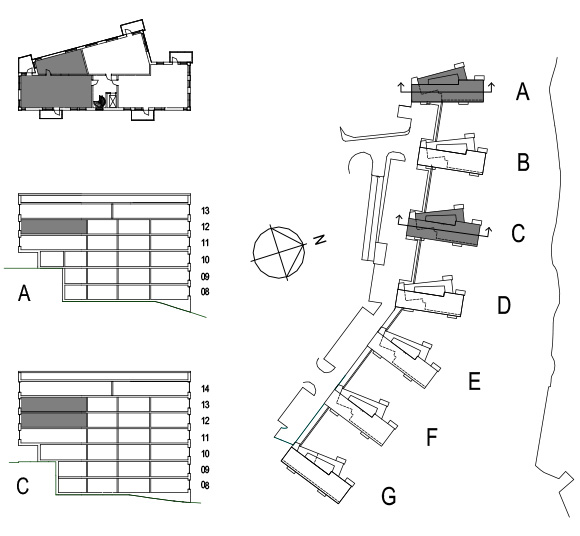 13
12
11
10
09
08
A

14
13
12
11
10
09
08
C

N

A
B
C
D
E
F
G