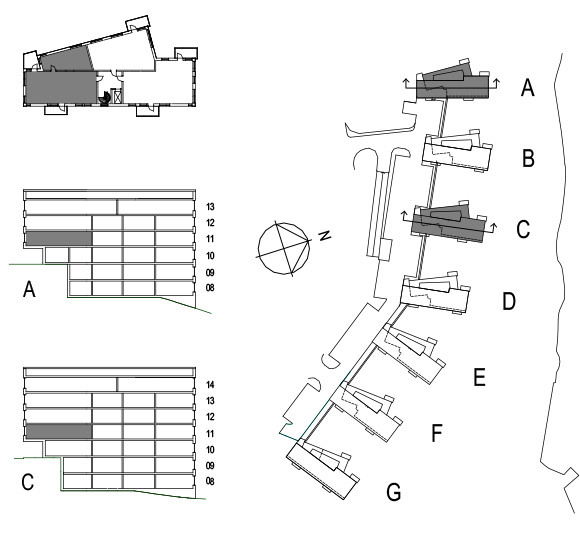 13
12
11
10
09
08
A

14
13
12
11
10
09
08
C

N

A
B
C
D
E
F
G