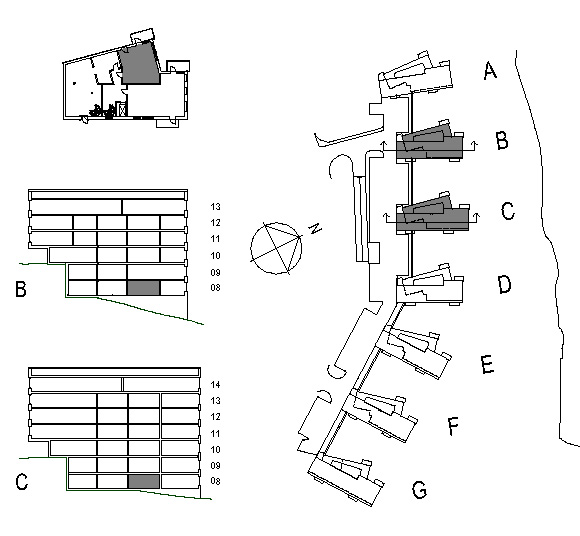 13
12
11
10
09
08
B

14
13
12
11
10
09
08
C

N

A
B
C
D
E
F
G