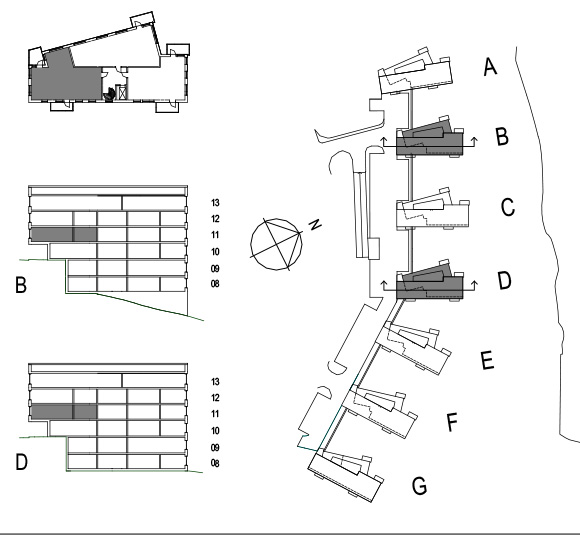 13
12
11
10
09
08
B

13
12
11
10
09
08
D

N

A
B
C
D
E
F
G