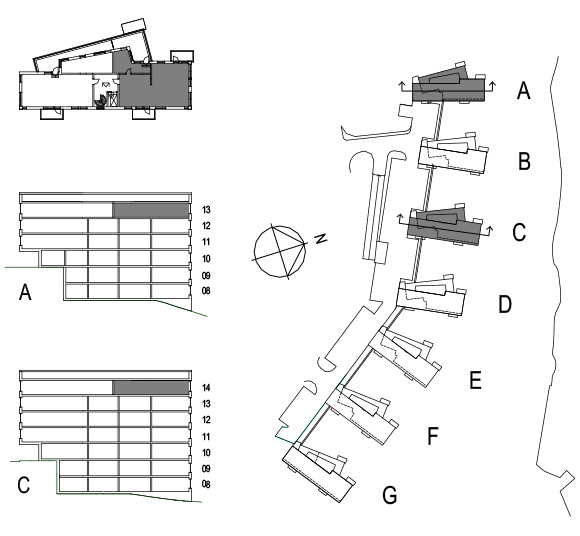 13
12
11
10
09
08
A

14
13
12
11
10
09
08
C

N

A
B
C
D
E
F
G