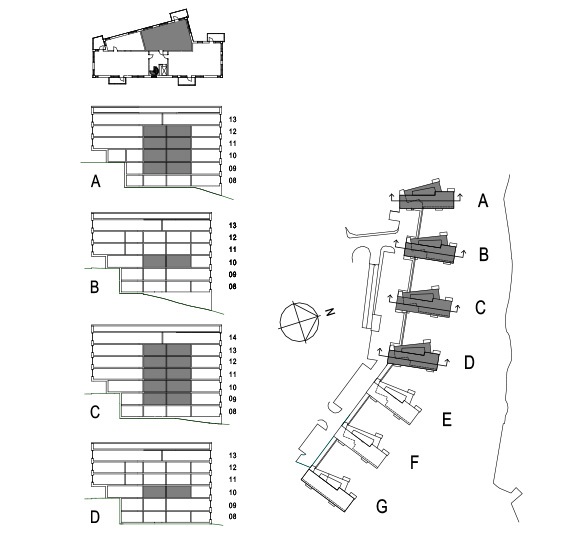 13
12
11
10
09
08
A

13
12
11
10
09
08
B

14
13
12
11
10
09
08
C

13
12
11
10
09
08
D

N

A
B
C
D
E
F
G