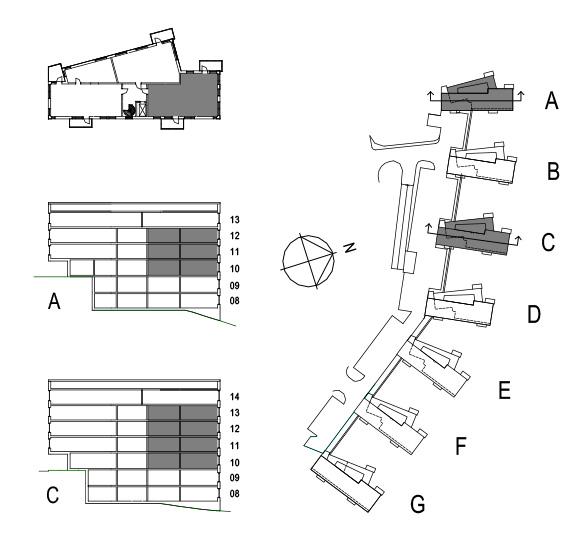 13
12
11
10
09
08
A

14
13
12
11
10
09
08
C

N

A
B
C
D
E
F
G