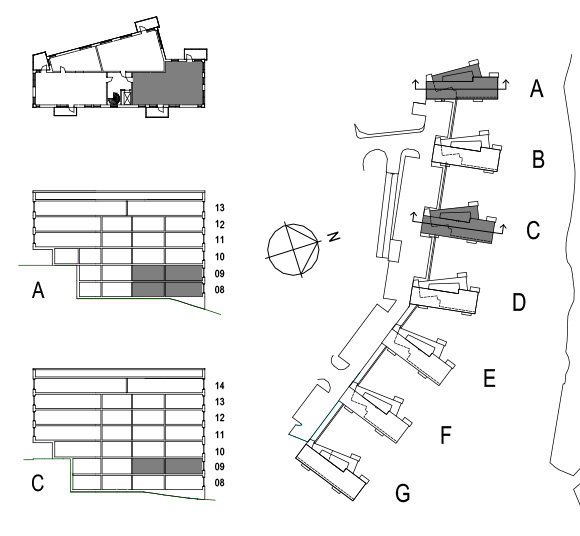 13
12
11
10
09
08
A

14
13
12
11
10
09
08
C

N

A
B
C
D
E
F
G